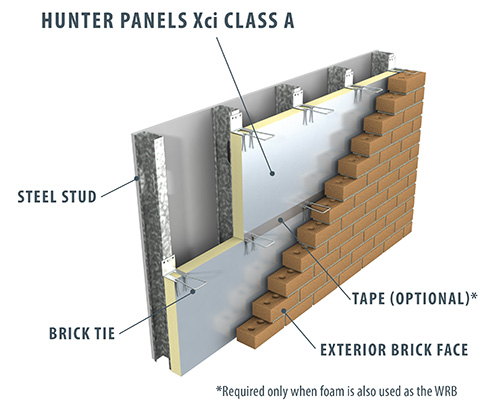 HUNTER PANELS Xci CLASS A

STEEL STUD

TAPE (OPTIONAL)*

BRICK TIE

EXTERIOR BRICK FACE

*Required only when foam is also used as the WRB